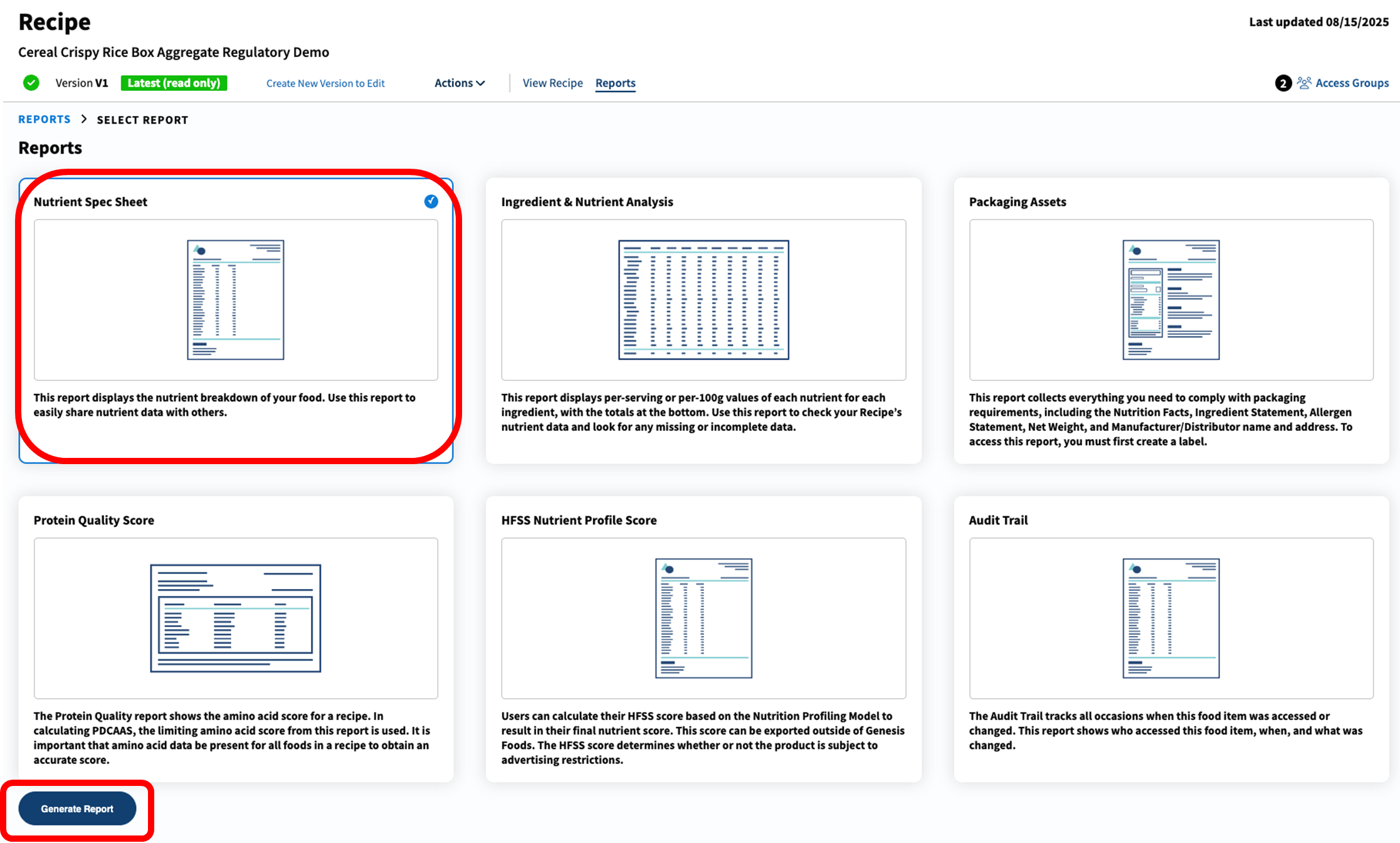 Recipe

Last updated 08/15/2025

Cereal Crispy Rice Box Aggregate Regulatory Demo

Version V1 Latest (read only) Create New Version to Edit Actions View Recipe Reports

2 Access Groups

REPORTS > SELECT REPORT

Reports

Nutrient Spec Sheet

This report displays the nutrient breakdown of your food. Use this report to easily share nutrient data with others.

Ingredient & Nutrient Analysis

This report displays per-serving or per-100g values of each nutrient for each ingredient, with the totals at the bottom. Use this report to check your Recipe's nutrient data and look for any missing or incomplete data.

Packaging Assets

This report collects everything you need to comply with packaging requirements, including the Nutrition Facts, Ingredient Statement, Allergen Statement, Net Weight, and Manufacturer/Distributor name and address. To access this report, you must first create a label.

Protein Quality Score

The Protein Quality report shows the amino acid score for a recipe. In calculating PDCAAS, the limiting amino acid score from this report is used. It is important that amino acid data be present for all foods in a recipe to obtain an accurate score.

HFSS Nutrient Profile Score

Users can calculate their HFSS score based on the Nutrition Profiling Model to result in their final nutrient score. This score can be exported outside of Genesis Foods. The HFSS score determines whether or not the product is subject to advertising restrictions.

Audit Trail

The Audit Trail tracks all occasions when this food item was accessed or changed. This report shows who accessed this food item, when, and what was changed.

Generate Report