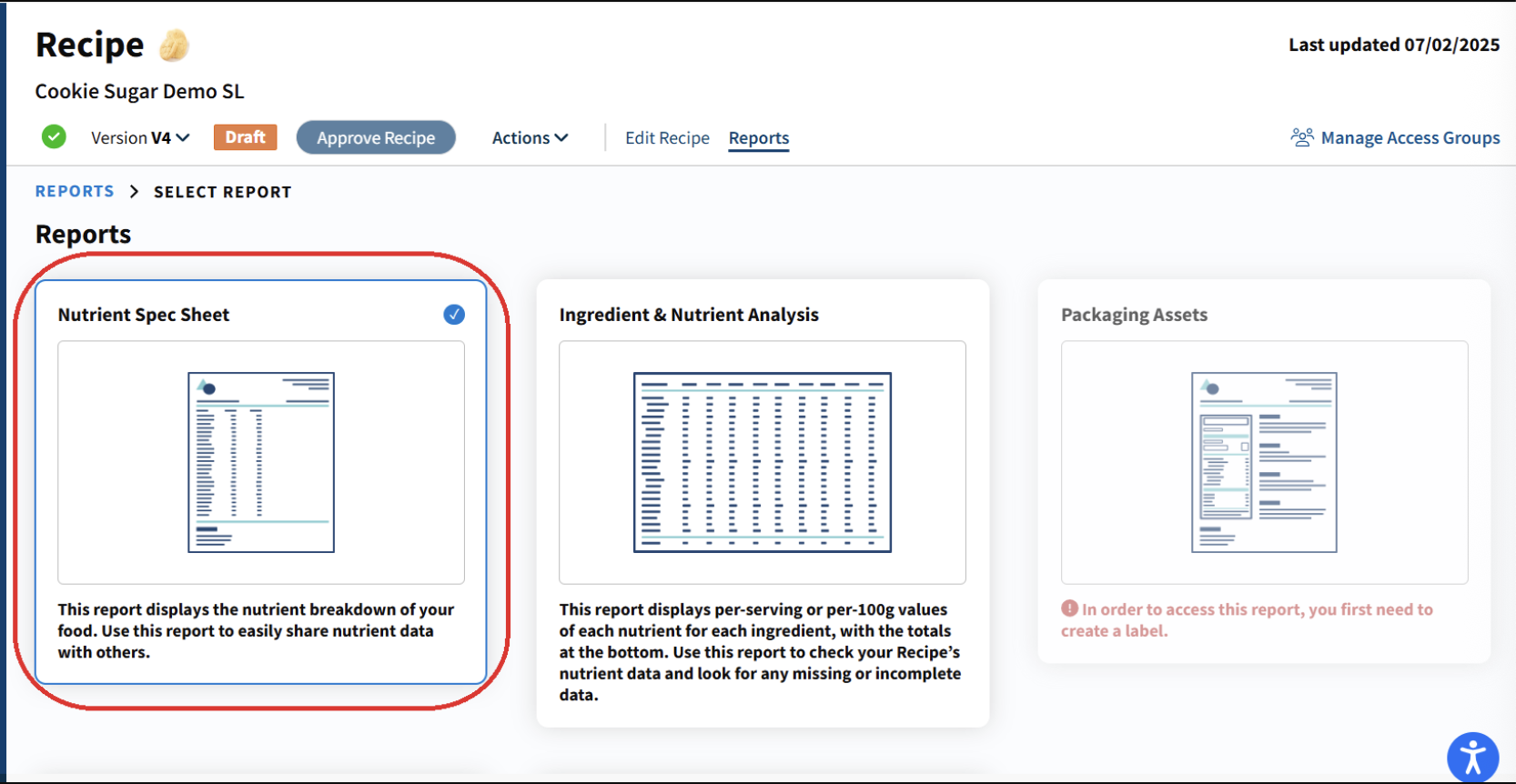 Recipe

Last updated 07/02/2025

Cookie Sugar Demo SL

Version V4 Draft Approve Recipe Actions Edit Recipe Reports

Manage Access Groups

REPORTS > SELECT REPORT

Reports

Nutrient Spec Sheet

This report displays the nutrient breakdown of your food. Use this report to easily share nutrient data with others.

Ingredient & Nutrient Analysis

This report displays per-serving or per-100g values of each nutrient for each ingredient, with the totals at the bottom. Use this report to check your Recipe's nutrient data and look for any missing or incomplete data.

Packaging Assets

In order to access this report, you first need to create a label.